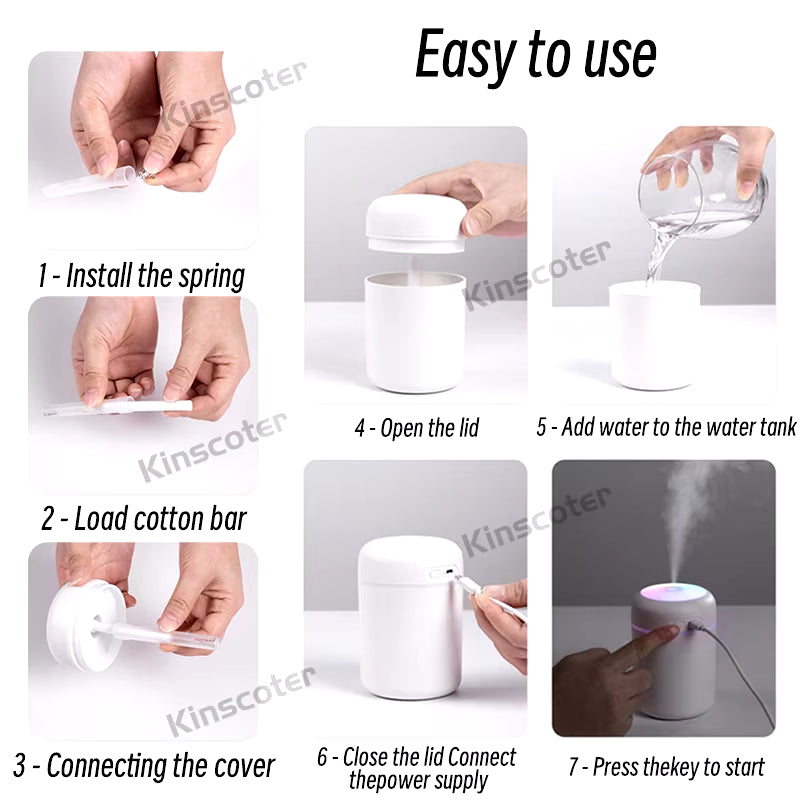 Easy to use

Kinscoter

1 - Install the spring

Kinscoter

2 - Load cotton bar

Kinscoter

3 - Connecting the cover

Kinscoter

4 - Open the lid

5 - Add water to the water tank

Kinscoter

6 - Close the lid Connect thepower supply

7 - Press thekey to start